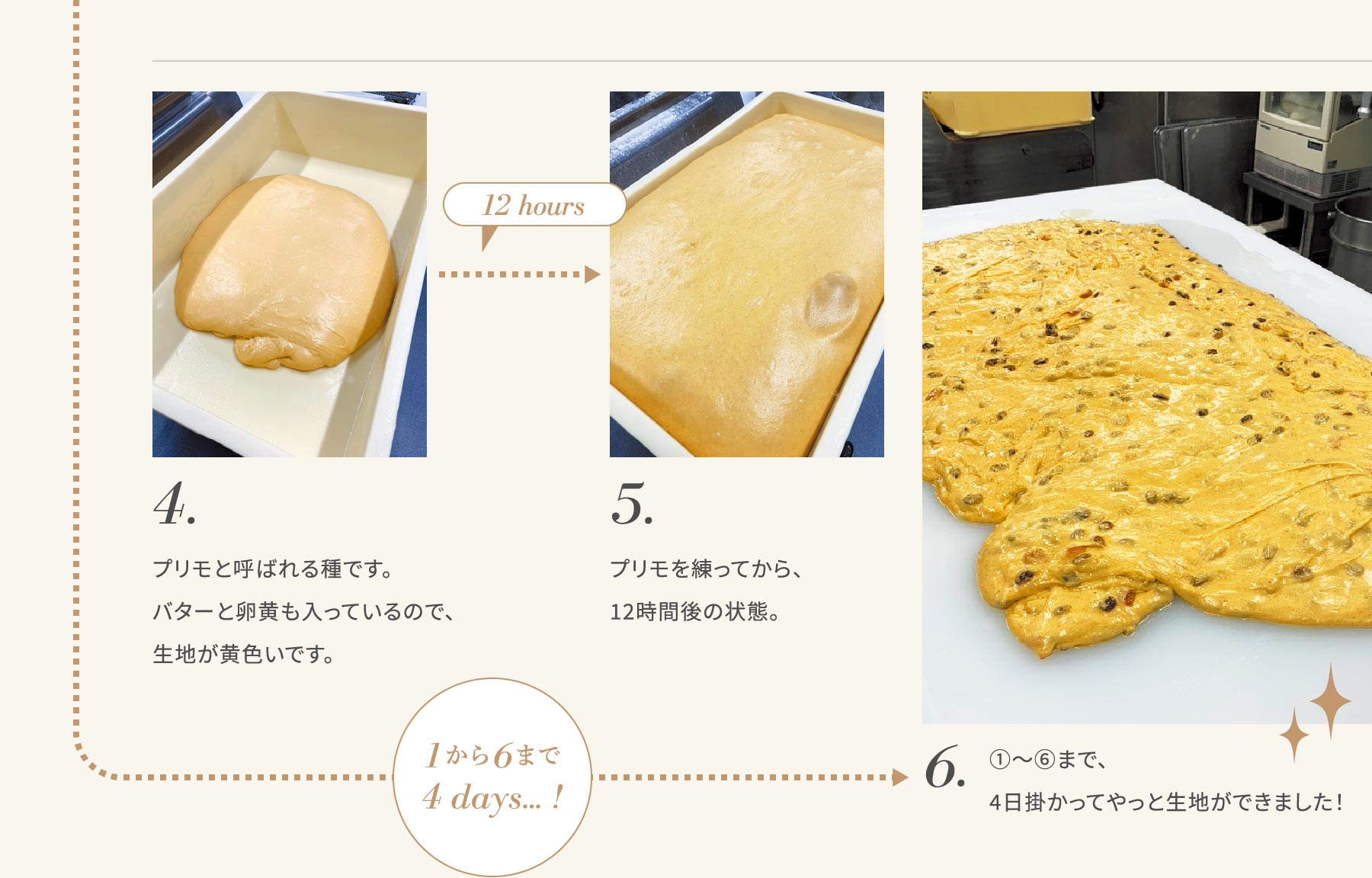 12 hours

4.

プリモと呼ばれる種です。
バターと卵黄も入っているので、
生地が黄色いです。

5.

プリモを練ってから、
12時間後の状態。

1から6まで
4 days... !

6.

①〜⑥まで、
4日掛かってやっと生地ができました！